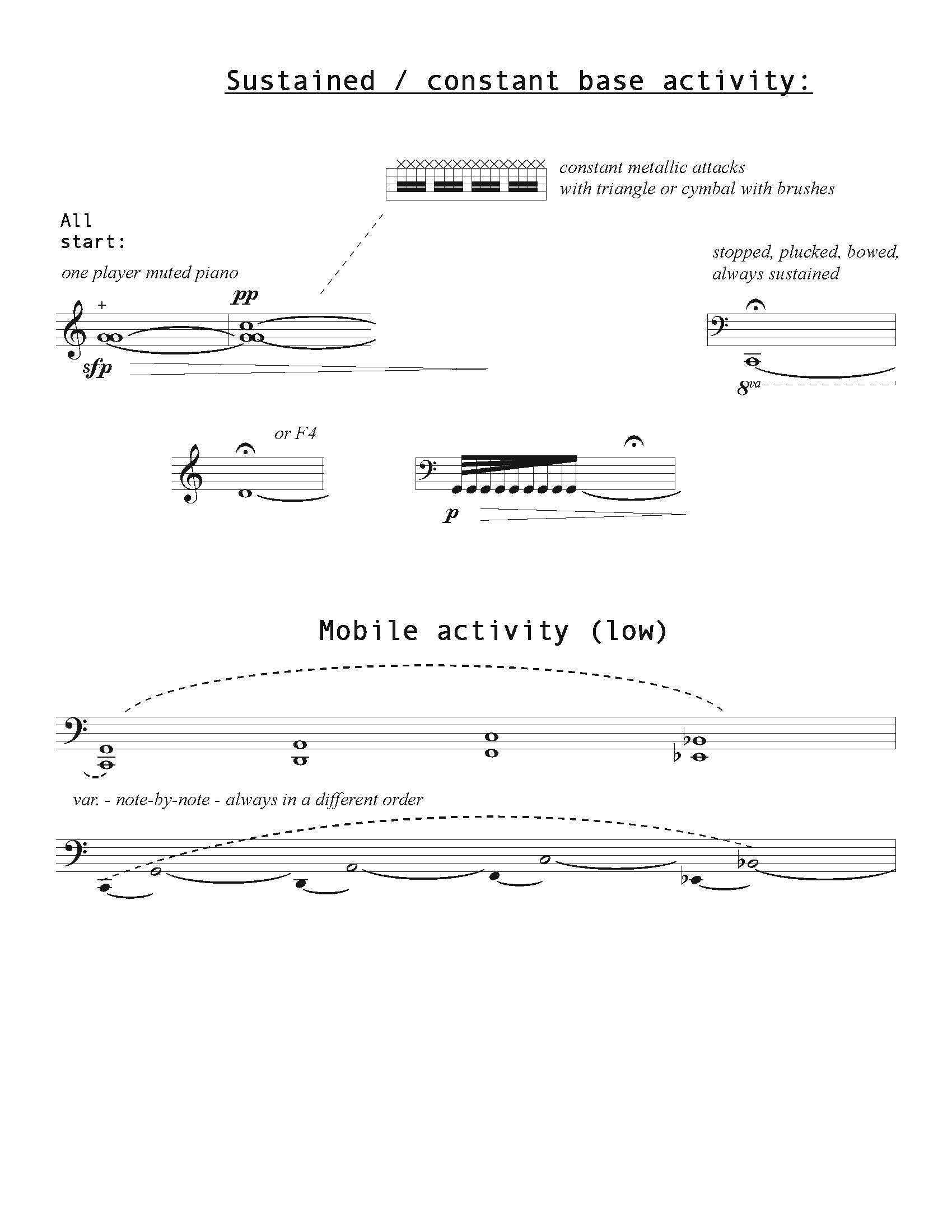 Sustained / constant base activity:

constant metallic attacks with triangle or cymbal with brushes

All start:

one player muted piano

+

pp

sfp

stopped, plucked, bowed, always sustained

8va

or F4

p

Mobile activity (low)

var. - note-by-note - always in a different order